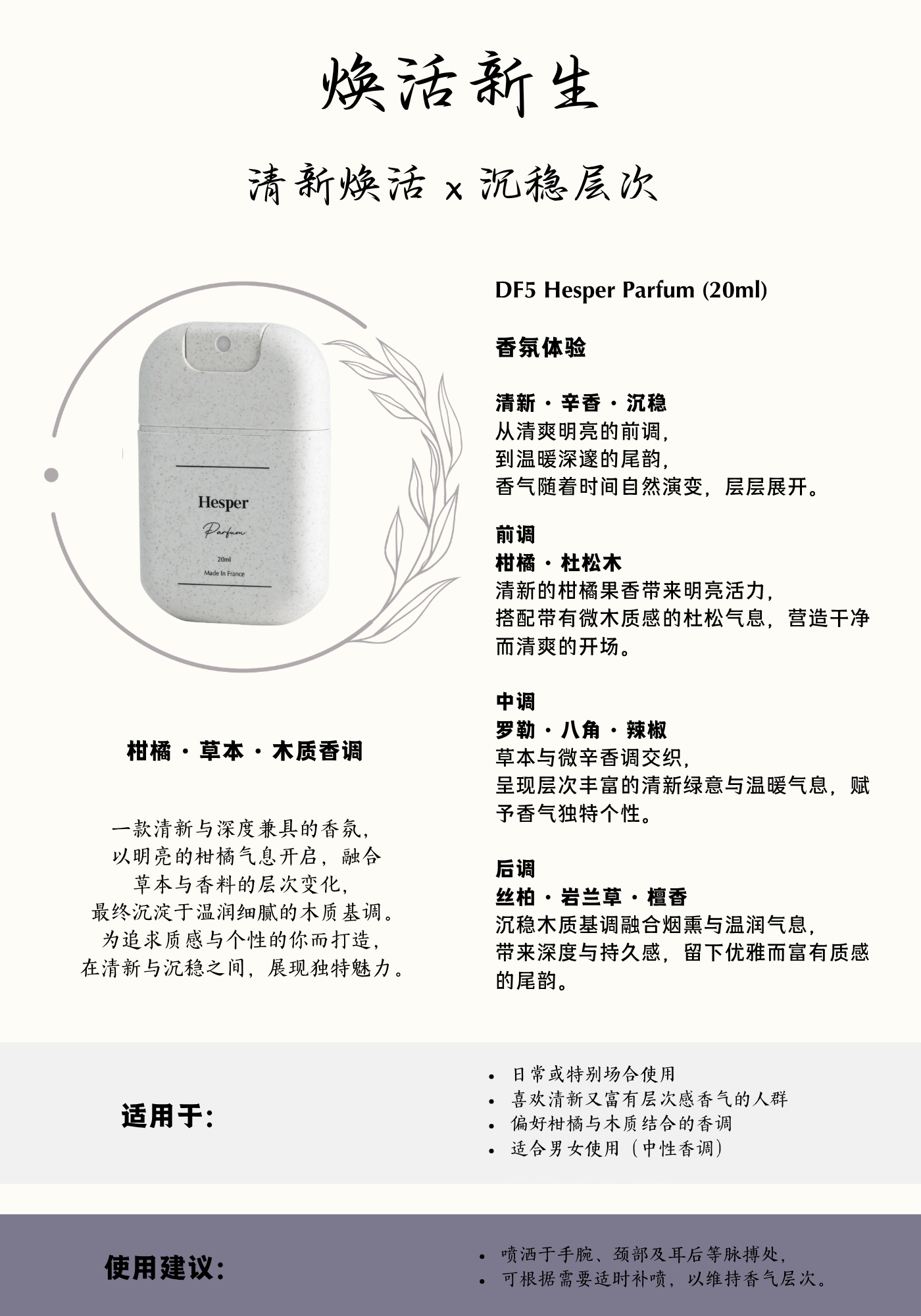 焕活新生

清新焕活 x 沉稳层次

Hesper

Parfum

20ml

Made In France

柑橘 · 草本 · 木质香调

一款清新与深度兼具的香氛，
以明亮的柑橘气息开启，融合
草本与香料的层次变化，
最终沉淀于温润细腻的木质基调。
为追求质感与个性的你而打造，
在清新与沉稳之间，展现独特魅力。

DF5 Hesper Parfum (20ml)

香氛体验

清新 · 辛香 · 沉稳
从清爽明亮的前调，
到温暖深邃的尾韵，
香气随着时间自然演变，层层展开。

前调
柑橘 · 杜松木
清新的柑橘果香带来明亮活力，
搭配带有微木质感的杜松气息，营造干净而清爽的开场。

中调
罗勒 · 八角 · 辣椒
草本与微辛香调交织，
呈现层次丰富的清新绿意与温暖气息，赋予香气独特个性。

后调
丝柏 · 岩兰草 · 檀香
沉稳木质基调融合烟熏与温润气息，
带来深度与持久感，留下优雅而富有质感的尾韵。

适用于:

• 日常或特别场合使用
• 喜欢清新又富有层次感香气的人群
• 偏好柑橘与木质结合的香调
• 适合男女使用（中性香调）

使用建议:

• 喷洒于手腕、颈部及耳后等脉搏处，
• 可根据需要适时补喷，以维持香气层次。